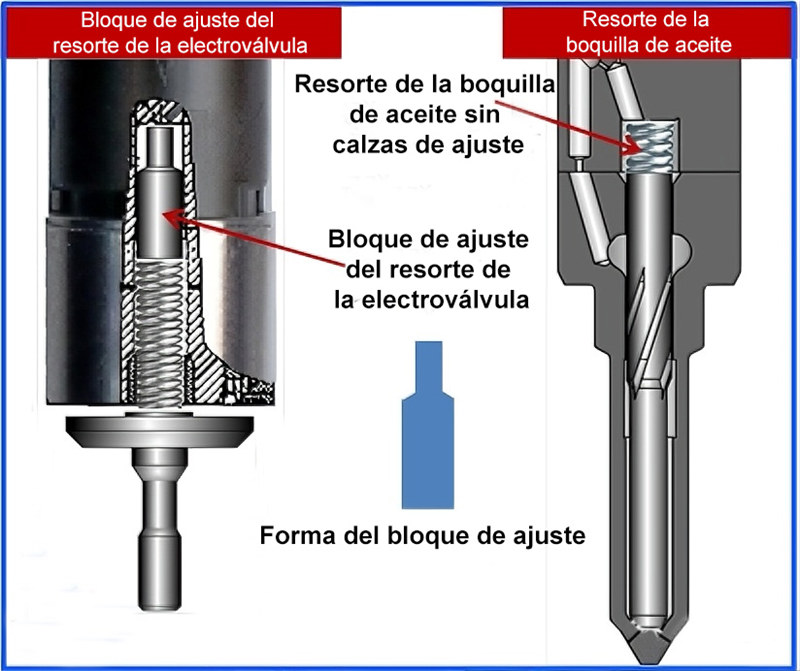 Bloque de ajuste del resorte de la electroválvula

Resorte de la boquilla de aceite

Resorte de la boquilla de aceite sin calzas de ajuste

Bloque de ajuste del resorte de la electroválvula

Forma del bloque de ajuste